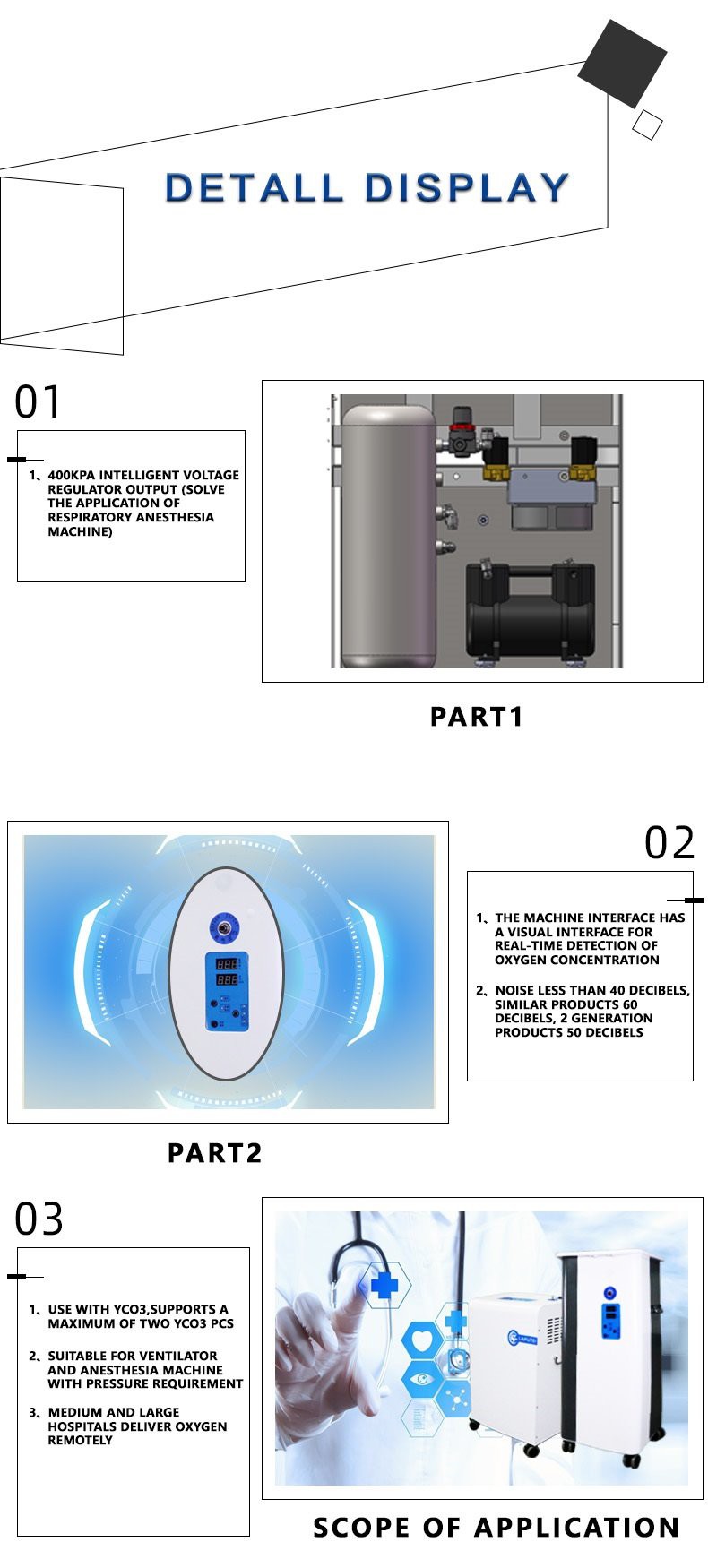 DETALL DISPLAY

01

1、400KPA INTELLIGENT VOLTAGE REGULATOR OUTPUT (SOLVE THE APPLICATION OF RESPIRATORY ANESTHESIA MACHINE)

PART1

02

1、THE MACHINE INTERFACE HAS A VISUAL INTERFACE FOR REAL-TIME DETECTION OF OXYGEN CONCENTRATION

2、NOISE LESS THAN 40 DECIBELS, SIMILAR PRODUCTS 60 DECIBELS, 2 GENERATION PRODUCTS 50 DECIBELS

PART2

03

1、USE WITH YCO3,SUPPORTS A MAXIMUM OF TWO YCO3 PCS

2、SUITABLE FOR VENTILATOR AND ANESTHESIA MACHINE WITH PRESSURE REQUIREMENT

3、MEDIUM AND LARGE HOSPITALS DELIVER OXYGEN REMOTELY

SCOPE OF APPLICATION